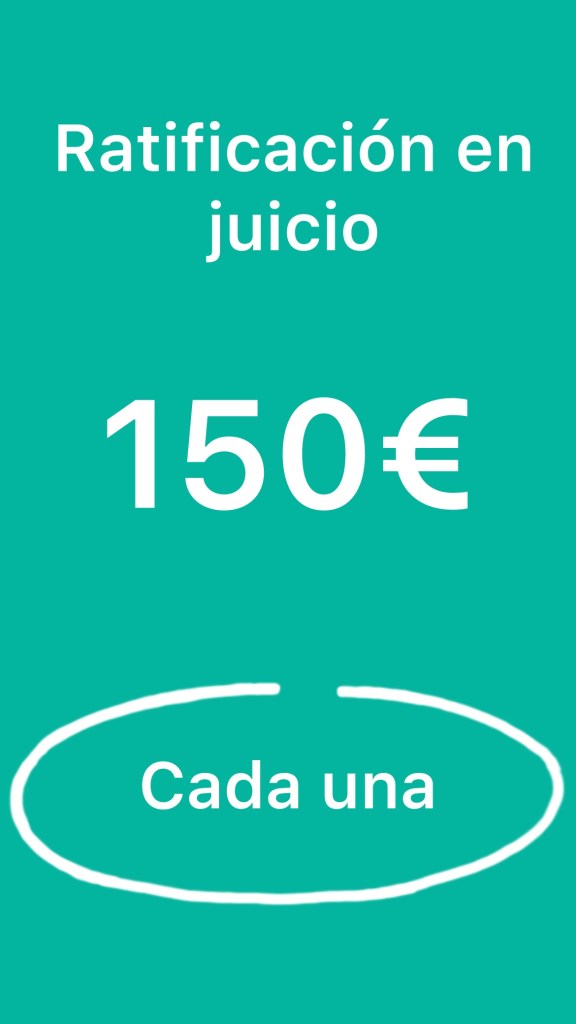 Ratificación en juicio

150€

Cada una